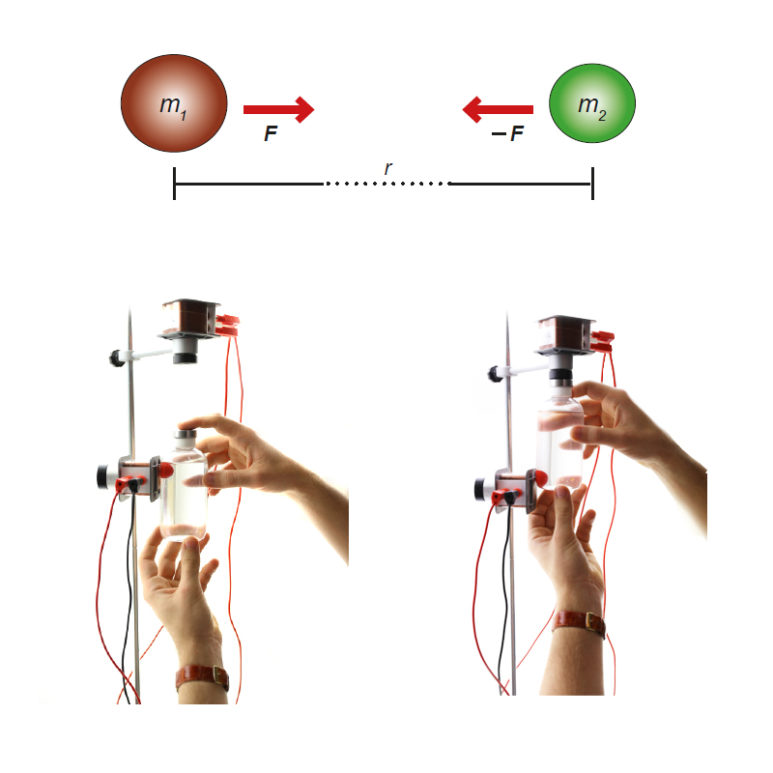 $m_1$

$F$

$-F$

$m_2$

$r$